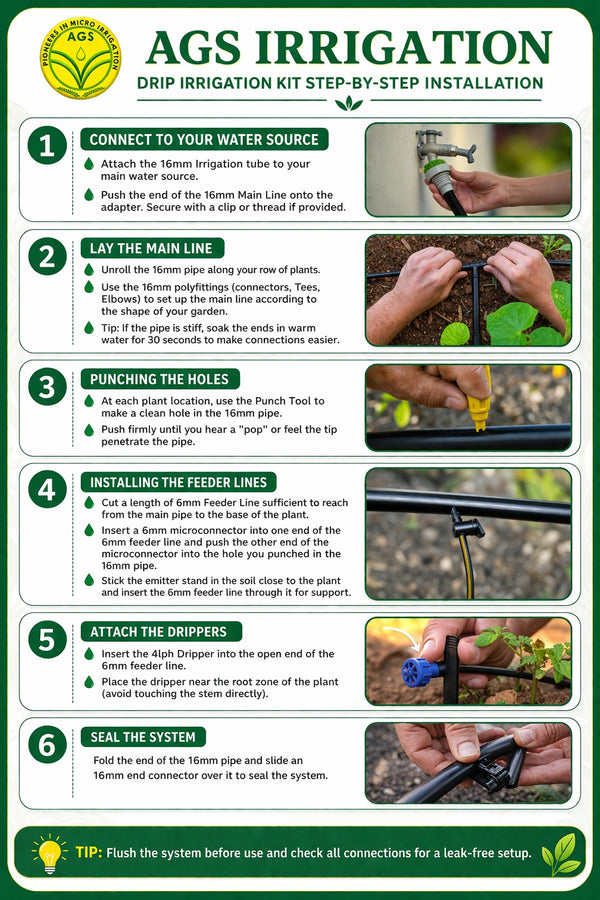 PIONEERS IN MICRO IRRIGATION
AGS

AGS IRRIGATION

DRIP IRRIGATION KIT STEP-BY-STEP INSTALLATION

1

CONNECT TO YOUR WATER SOURCE

Attach the 16mm Irrigation tube to your main water source.

Push the end of the 16mm Main Line onto the adapter. Secure with a clip or thread if provided.

2

LAY THE MAIN LINE

Unroll the 16mm pipe along your row of plants.

Use the 16mm polyfittings (connectors, Tees, Elbows) to set up the main line according to the shape of your garden.

Tip: If the pipe is stiff, soak the ends in warm water for 30 seconds to make connections easier.

3

PUNCHING THE HOLES

At each plant location, use the Punch Tool to make a clean hole in the 16mm pipe.

Push firmly until you hear a "pop" or feel the tip penetrate the pipe.

4

INSTALLING THE FEEDER LINES

Cut a length of 6mm Feeder Line sufficient to reach from the main pipe to the base of the plant.

Insert a 6mm microconnector into one end of the 6mm feeder line and push the other end of the microconnector into the hole you punched in the 16mm pipe.

Stick the emitter stand in the soil close to the plant and insert the 6mm feeder line through it for support.

5

ATTACH THE DRIPPERS

Insert the 4lph Dripper into the open end of the 6mm feeder line.

Place the dripper near the root zone of the plant (avoid touching the stem directly).

6

SEAL THE SYSTEM

Fold the end of the 16mm pipe and slide an 16mm end connector over it to seal the system.

TIP: Flush the system before use and check all connections for a leak-free setup.